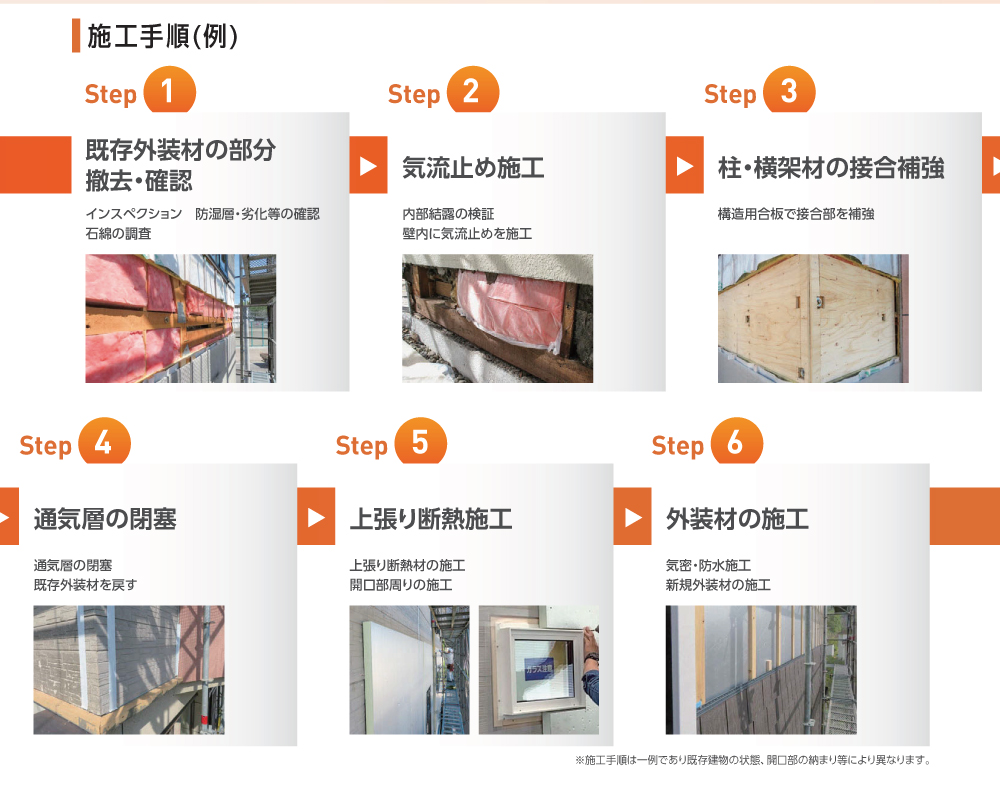 施工手順(例)

Step 1

既存外装材の部分撤去・確認

インスペクション　防湿層・劣化等の確認
石綿の調査

Step 2

気流止め施工

内部結露の検証
壁内に気流止めを施工

Step 3

柱・横架材の接合補強

構造用合板で接合部を補強

Step 4

通気層の閉塞

通気層の閉塞
既存外装材を戻す

Step 5

上張り断熱施工

上張り断熱材の施工
開口部周りの施工

ガラス注意

Step 6

外装材の施工

気密・防水施工
新規外装材の施工

※施工手順は一例であり既存建物の状態、開口部の納まり等により異なります。